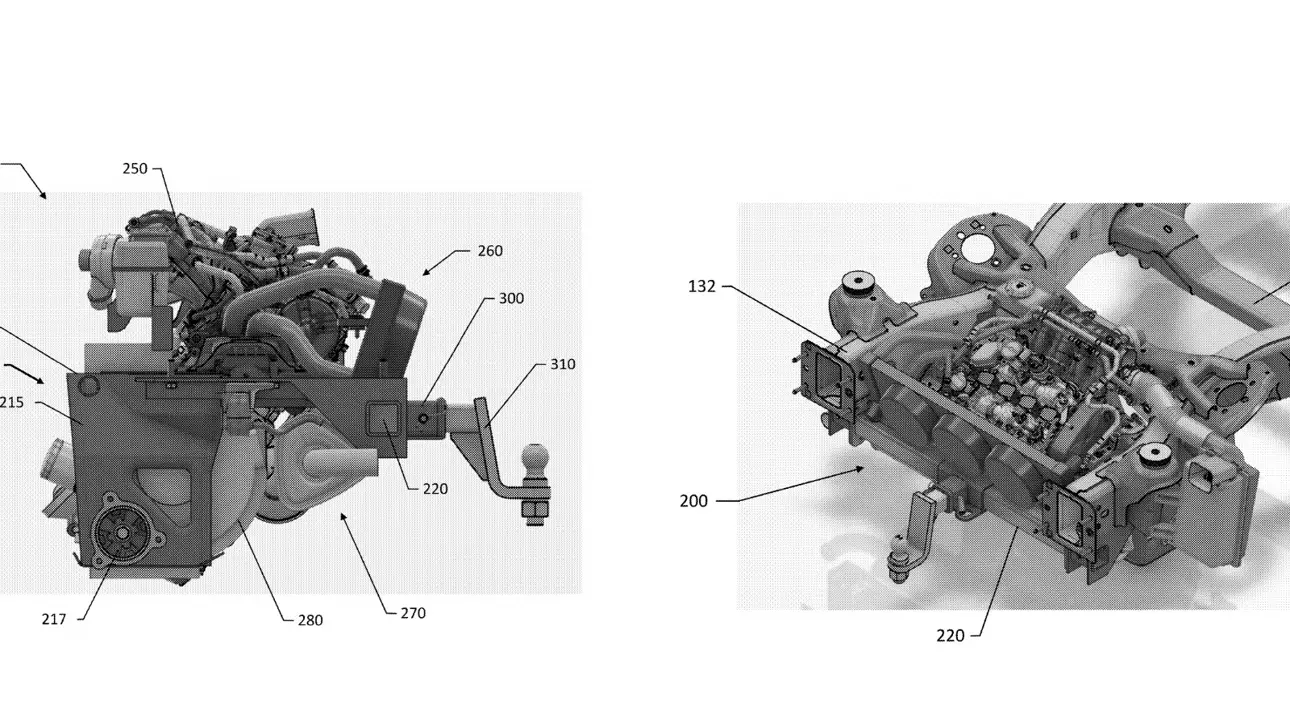 250
260
300
310
215
220
217
280
270
132
200
220