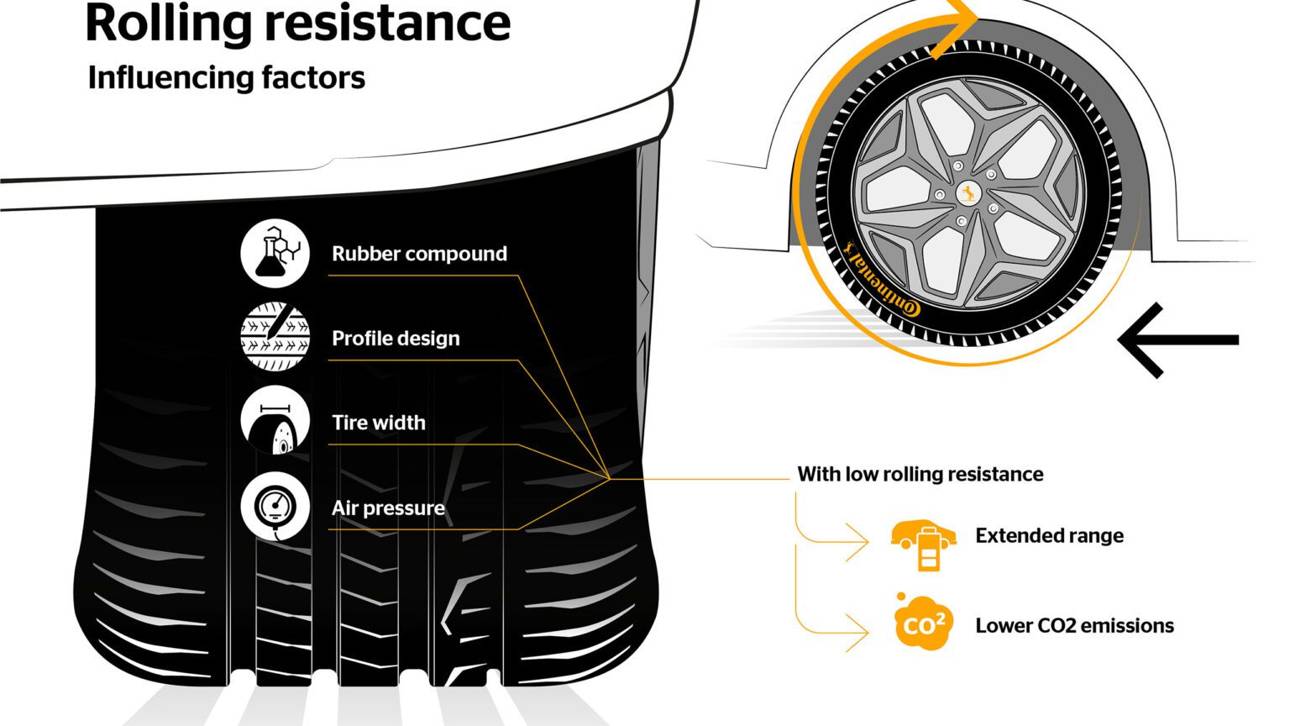 Rolling resistance
Influencing factors

Rubber compound

Profile design

Tire width

Air pressure

Continental

With low rolling resistance

Extended range

$CO^2$

Lower CO2 emissions